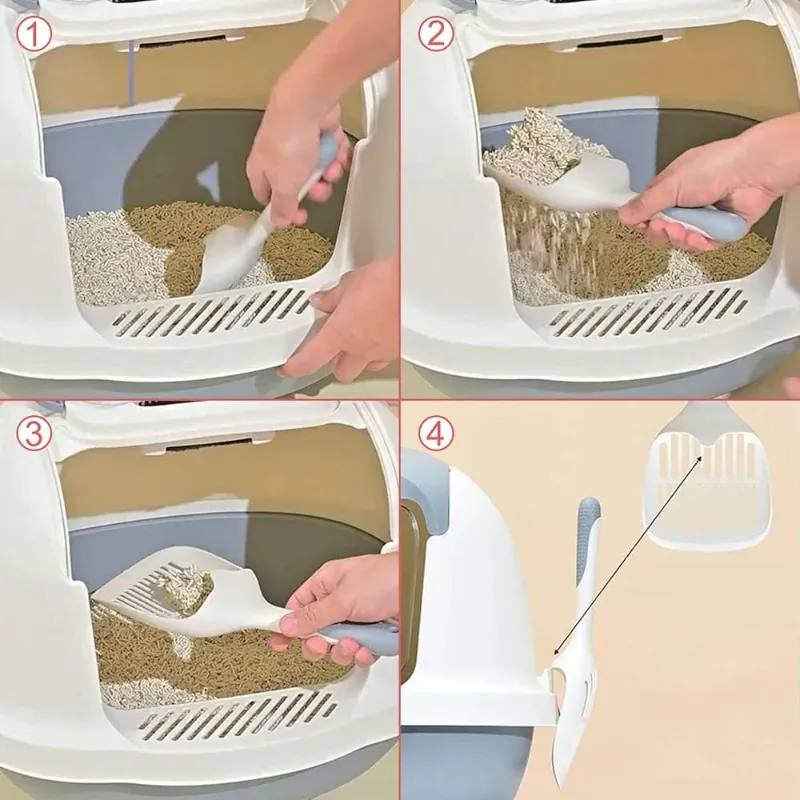 1
2
3
4