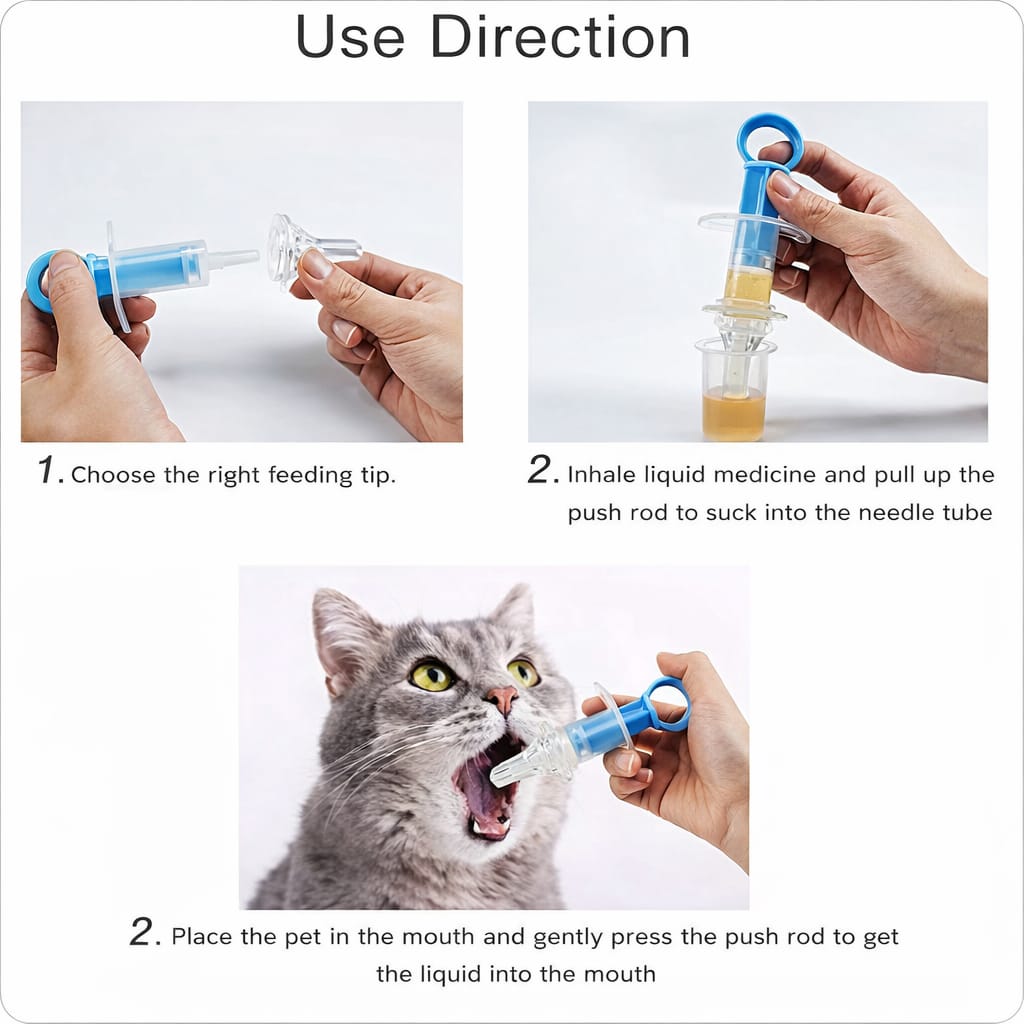 Use Direction

1. Choose the right feeding tip.

2. Inhale liquid medicine and pull up the push rod to suck into the needle tube

2. Place the pet in the mouth and gently press the push rod to get the liquid into the mouth