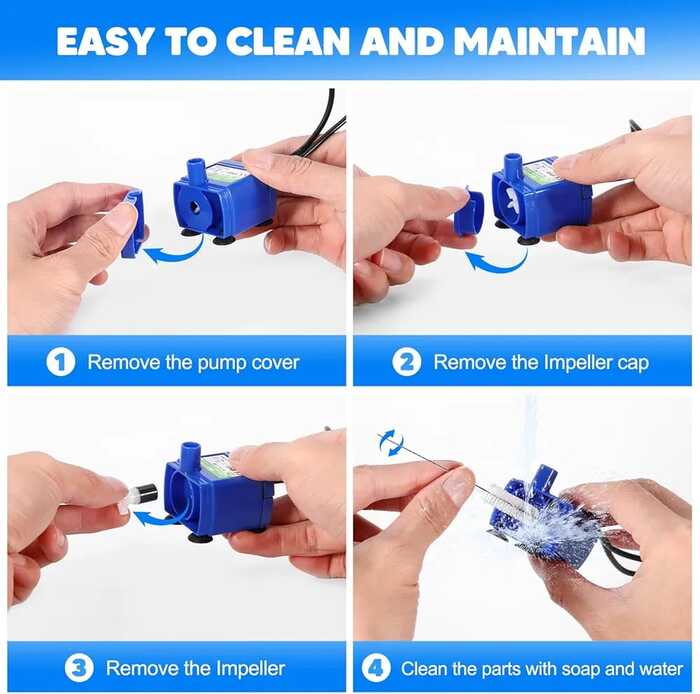 EASY TO CLEAN AND MAINTAIN

1 Remove the pump cover

2 Remove the Impeller cap

3 Remove the Impeller

4 Clean the parts with soap and water